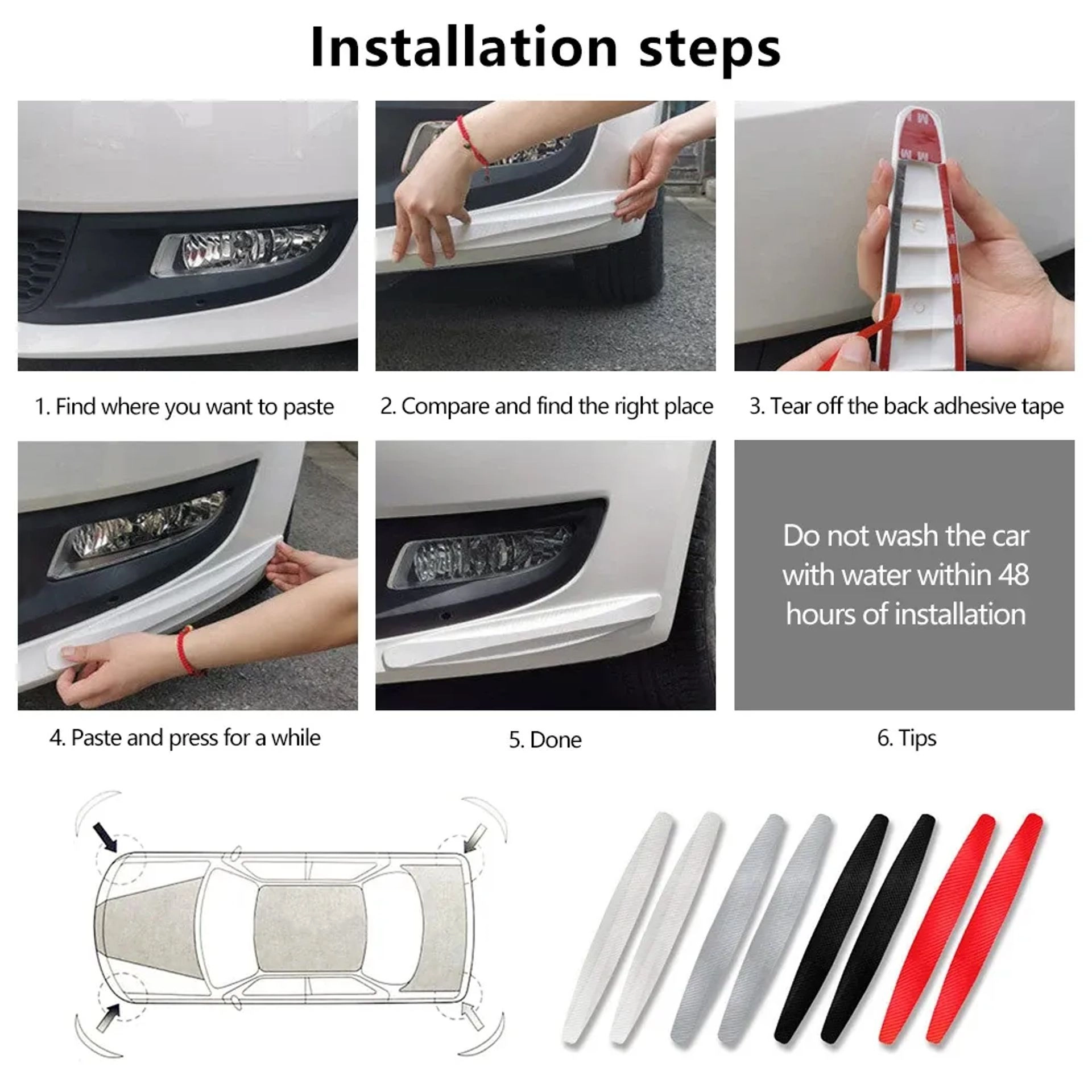 Installation steps

1. Find where you want to paste

2. Compare and find the right place

3. Tear off the back adhesive tape

4. Paste and press for a while

5. Done

Do not wash the car with water within 48 hours of installation

6. Tips